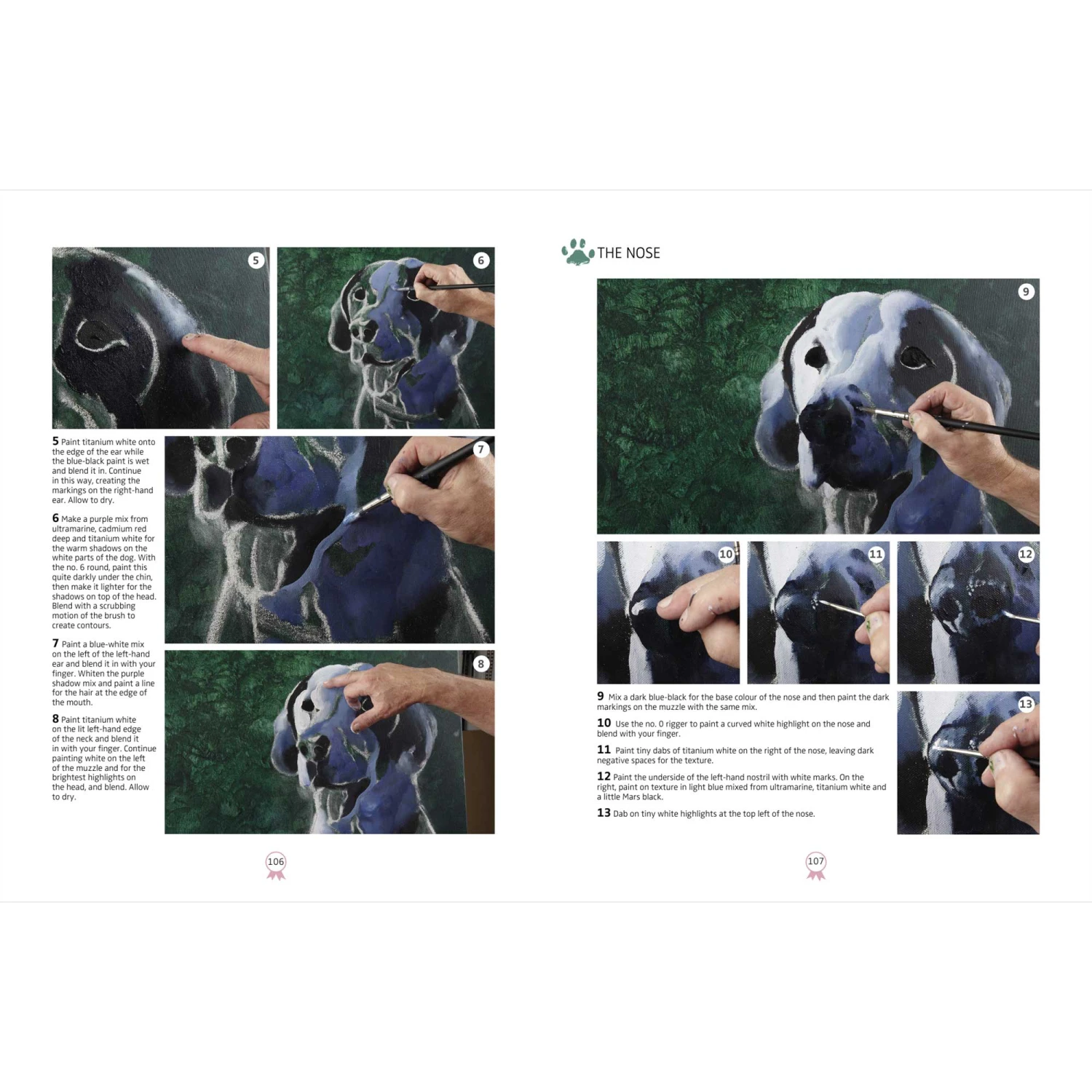 5

6

5 Paint titanium white onto the edge of the ear while the blue-black paint is wet and blend it in. Continue in this way, creating the markings on the right-hand ear. Allow to dry.

6 Make a purple mix from ultramarine, cadmium red deep and titanium white for the warm shadows on the white parts of the dog. With the no. 6 round, paint this quite darkly under the chin, then make it lighter for the shadows on top of the head. Blend with a scrubbing motion of the brush to create contours.

7 Paint a blue-white mix on the left of the left-hand ear and blend it in with your finger. Whiten the purple shadow mix and paint a line for the hair at the edge of the mouth.

8 Paint titanium white on the lit left-hand edge of the neck and blend it in with your finger. Continue painting white on the left of the muzzle and for the brightest highlights on the head, and blend. Allow to dry.

7

8

106

THE NOSE

9

10

11

12

13

9 Mix a dark blue-black for the base colour of the nose and then paint the dark markings on the muzzle with the same mix.

10 Use the no. 0 rigger to paint a curved white highlight on the nose and blend with your finger.

11 Paint tiny dabs of titanium white on the right of the nose, leaving dark negative spaces for the texture.

12 Paint the underside of the left-hand nostril with white marks. On the right, paint on texture in light blue mixed from ultramarine, titanium white and a little Mars black.

13 Dab on tiny white highlights at the top left of the nose.

107