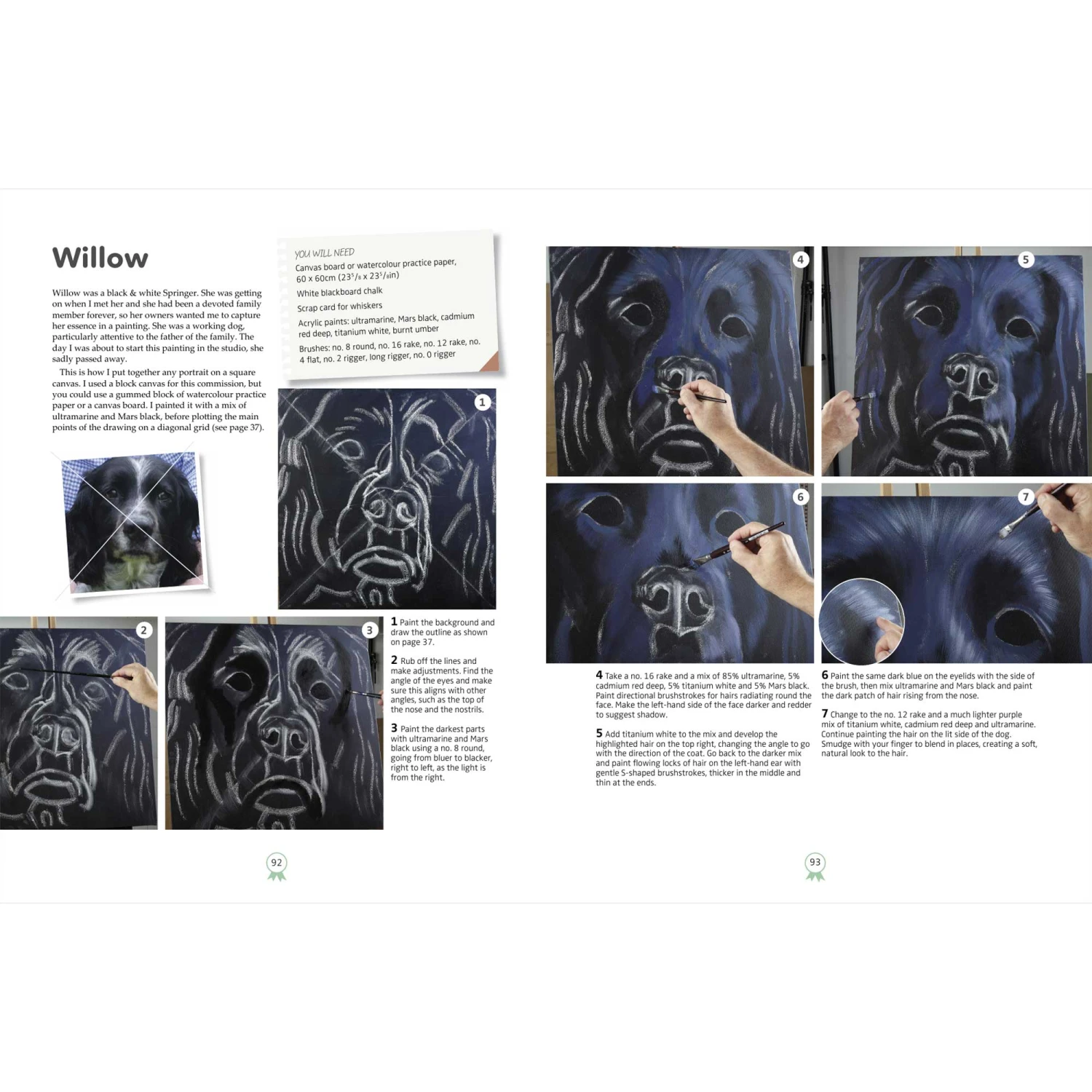 Willow

Willow was a black & white Springer. She was getting on when I met her and she had been a devoted family member forever, so her owners wanted me to capture her essence in a painting. She was a working dog, particularly attentive to the father of the family. The day I was about to start this painting in the studio, she sadly passed away.

This is how I put together any portrait on a square canvas. I used a block canvas for this commission, but you could use a gummed block of watercolour practice paper or a canvas board. I painted it with a mix of ultramarine and Mars black, before plotting the main points of the drawing on a diagonal grid (see page 37).

YOU WILL NEED
Canvas board or watercolour practice paper, 60 x 60cm ($23^5/_8$ x $23^5/_8$in)
White blackboard chalk
Scrap card for whiskers
Acrylic paints: ultramarine, Mars black, cadmium red deep, titanium white, burnt umber
Brushes: no. 8 round, no. 16 rake, no. 12 rake, no. 4 flat, no. 2 rigger, long rigger, no. 0 rigger

1

2

3

1 Paint the background and draw the outline as shown on page 37.

2 Rub off the lines and make adjustments. Find the angle of the eyes and make sure this aligns with other angles, such as the top of the nose and the nostrils.

3 Paint the darkest parts with ultramarine and Mars black using a no. 8 round, going from bluer to blacker, right to left, as the light is from the right.

92

4

5

6

7

4 Take a no. 16 rake and a mix of 85% ultramarine, 5% cadmium red deep, 5% titanium white and 5% Mars black. Paint directional brushstrokes for hairs radiating round the face. Make the left-hand side of the face darker and redder to suggest shadow.

5 Add titanium white to the mix and develop the highlighted hair on the top right, changing the angle to go with the direction of the coat. Go back to the darker mix and paint flowing locks of hair on the left-hand ear with gentle S-shaped brushstrokes, thicker in the middle and thin at the ends.

6 Paint the same dark blue on the eyelids with the side of the brush, then mix ultramarine and Mars black and paint the dark patch of hair rising from the nose.

7 Change to the no. 12 rake and a much lighter purple mix of titanium white, cadmium red deep and ultramarine. Continue painting the hair on the lit side of the dog. Smudge with your finger to blend in places, creating a soft, natural look to the hair.

93